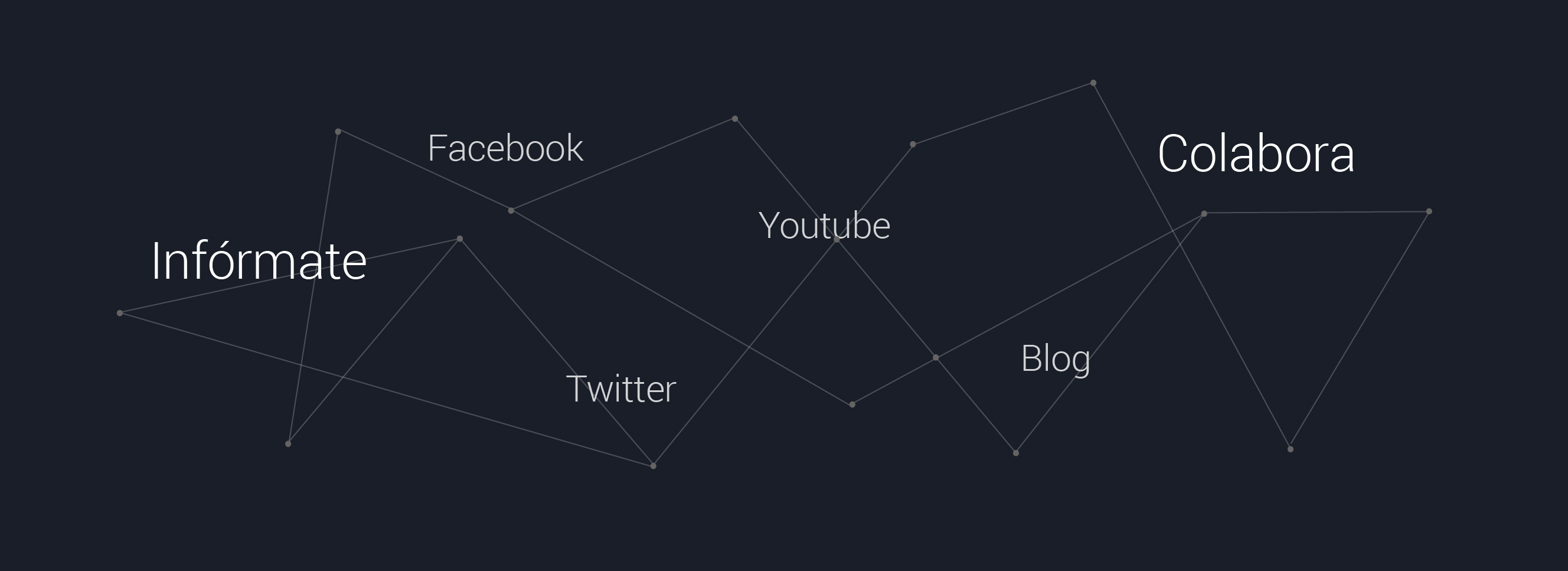 Facebook

Colabora

Youtube

Infórmate

Blog

Twitter